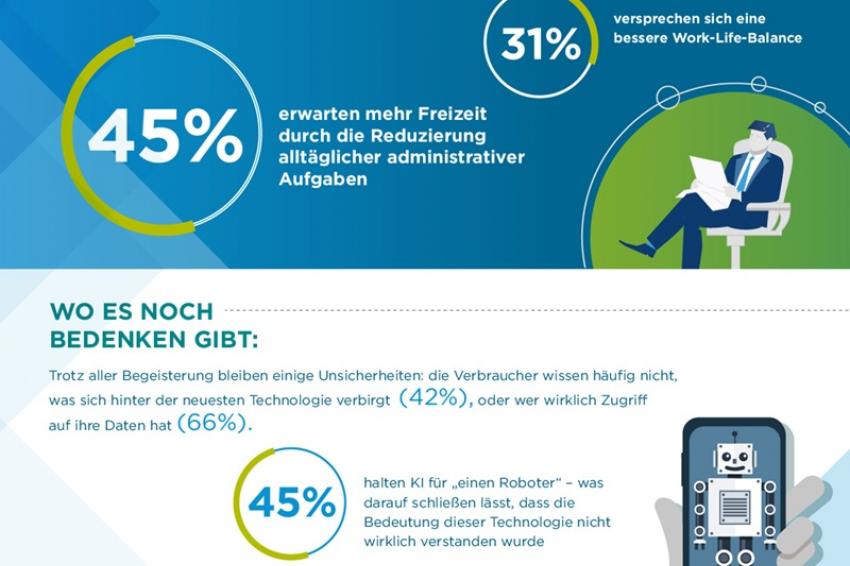 31%

versprechen sich eine bessere Work-Life-Balance

45%

erwarten mehr Freizeit durch die Reduzierung alltäglicher administrativer Aufgaben

WO ES NOCH BEDENKEN GIBT:

Trotz aller Begeisterung bleiben einige Unsicherheiten: die Verbraucher wissen häufig nicht, was sich hinter der neuesten Technologie verbirgt (42%), oder wer wirklich Zugriff auf ihre Daten hat (66%).

45%

halten KI für „einen Roboter" – was darauf schließen lässt, dass die Bedeutung dieser Technologie nicht wirklich verstanden wurde