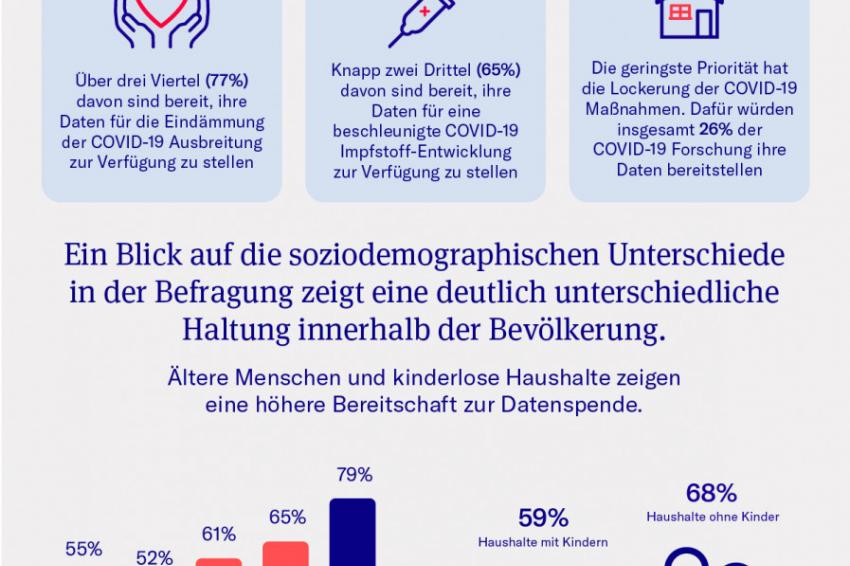 Über drei Viertel (77%) davon sind bereit, ihre Daten für die Eindämmung der COVID-19 Ausbreitung zur Verfügung zu stellen

Knapp zwei Drittel (65%) davon sind bereit, ihre Daten für eine beschleunigte COVID-19 Impfstoff-Entwicklung zur Verfügung zu stellen

Die geringste Priorität hat die Lockerung der COVID-19 Maßnahmen. Dafür würden insgesamt 26% der COVID-19 Forschung ihre Daten bereitstellen

Ein Blick auf die soziodemographischen Unterschiede in der Befragung zeigt eine deutlich unterschiedliche Haltung innerhalb der Bevölkerung.

Ältere Menschen und kinderlose Haushalte zeigen eine höhere Bereitschaft zur Datenspende.

55%

52%

61%

65%

79%

59%
Haushalte mit Kindern

68%
Haushalte ohne Kinder